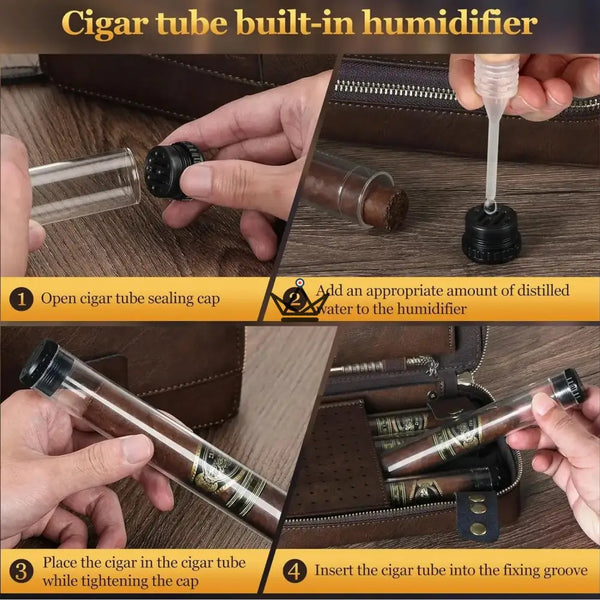 Cigar tube built-in humidifier

1 Open cigar tube sealing cap

2 Add an appropriate amount of distilled water to the humidifier

3 Place the cigar in the cigar tube while tightening the cap

4 Insert the cigar tube into the fixing groove